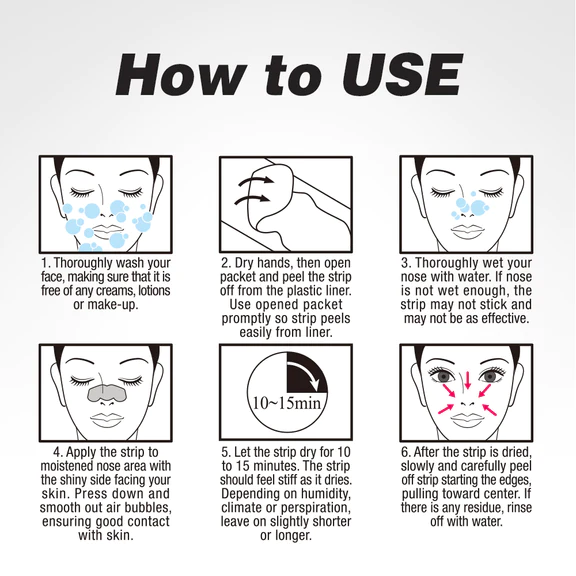 How to USE

1. Thoroughly wash your face, making sure that it is free of any creams, lotions or make-up.

2. Dry hands, then open packet and peel the strip off from the plastic liner. Use opened packet promptly so strip peels easily from liner.

3. Thoroughly wet your nose with water. If nose is not wet enough, the strip may not stick and may not be as effective.

4. Apply the strip to moistened nose area with the shiny side facing your skin. Press down and smooth out air bubbles, ensuring good contact with skin.

10~15min

5. Let the strip dry for 10 to 15 minutes. The strip should feel stiff as it dries. Depending on humidity, climate or perspiration, leave on slightly shorter or longer.

6. After the strip is dried, slowly and carefully peel off strip starting the edges, pulling toward center. If there is any residue, rinse off with water.